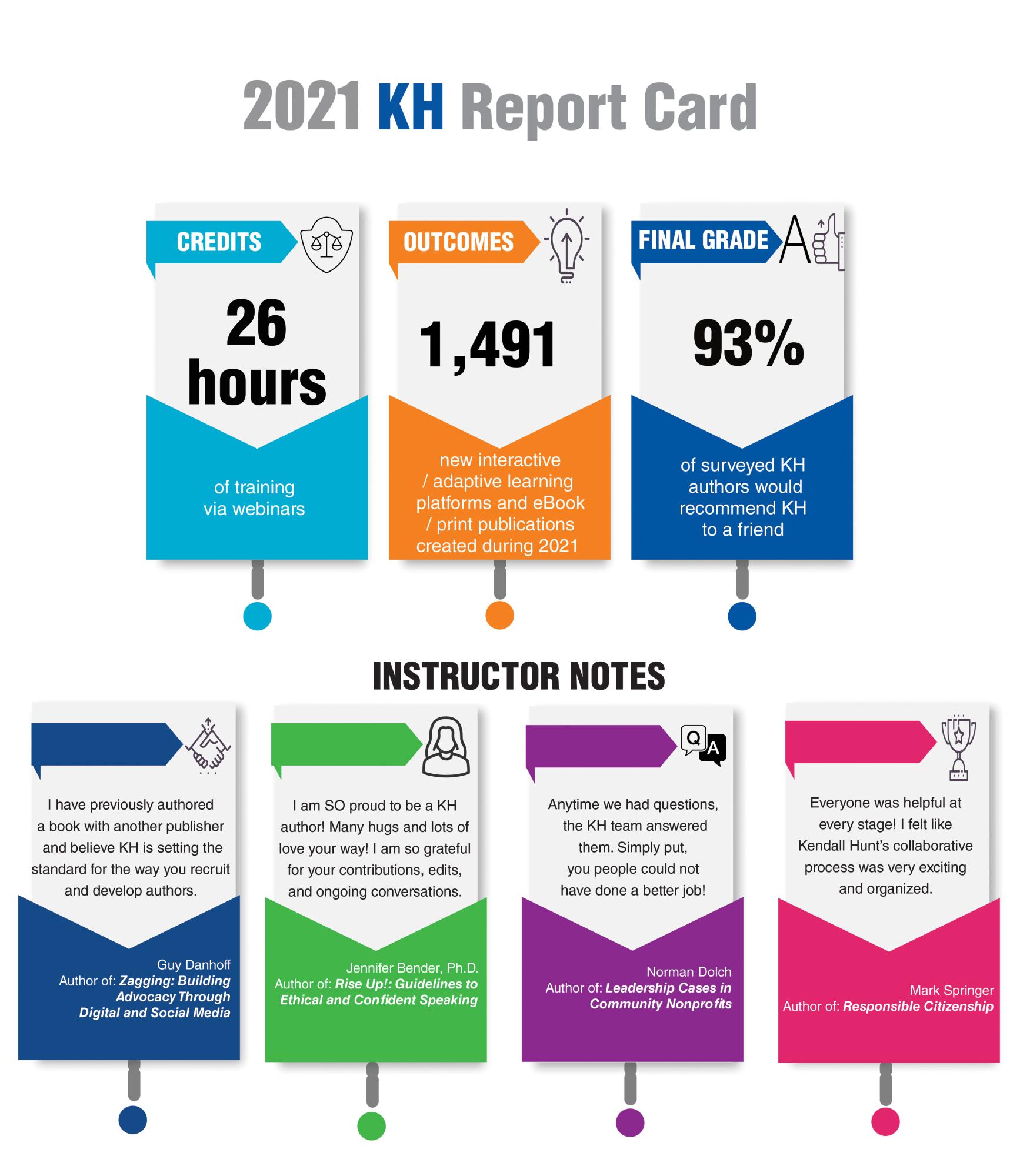 2021 KH Report Card

CREDITS

26 hours

of training via webinars

OUTCOMES

1,491

new interactive / adaptive learning platforms and eBook / print publications created during 2021

FINAL GRADE

A

93%

of surveyed KH authors would recommend KH to a friend

INSTRUCTOR NOTES

I have previously authored a book with another publisher and believe KH is setting the standard for the way you recruit and develop authors.

Guy Danhoff
Author of: Zagging: Building Advocacy Through Digital and Social Media

I am SO proud to be a KH author! Many hugs and lots of love your way! I am so grateful for your contributions, edits, and ongoing conversations.

Jennifer Bender, Ph.D.
Author of: Rise Up!: Guidelines to Ethical and Confident Speaking

Q A

Anytime we had questions, the KH team answered them. Simply put, you people could not have done a better job!

Norman Dolch
Author of: Leadership Cases in Community Nonprofits

Everyone was helpful at every stage! I felt like Kendall Hunt's collaborative process was very exciting and organized.

Mark Springer
Author of: Responsible Citizenship